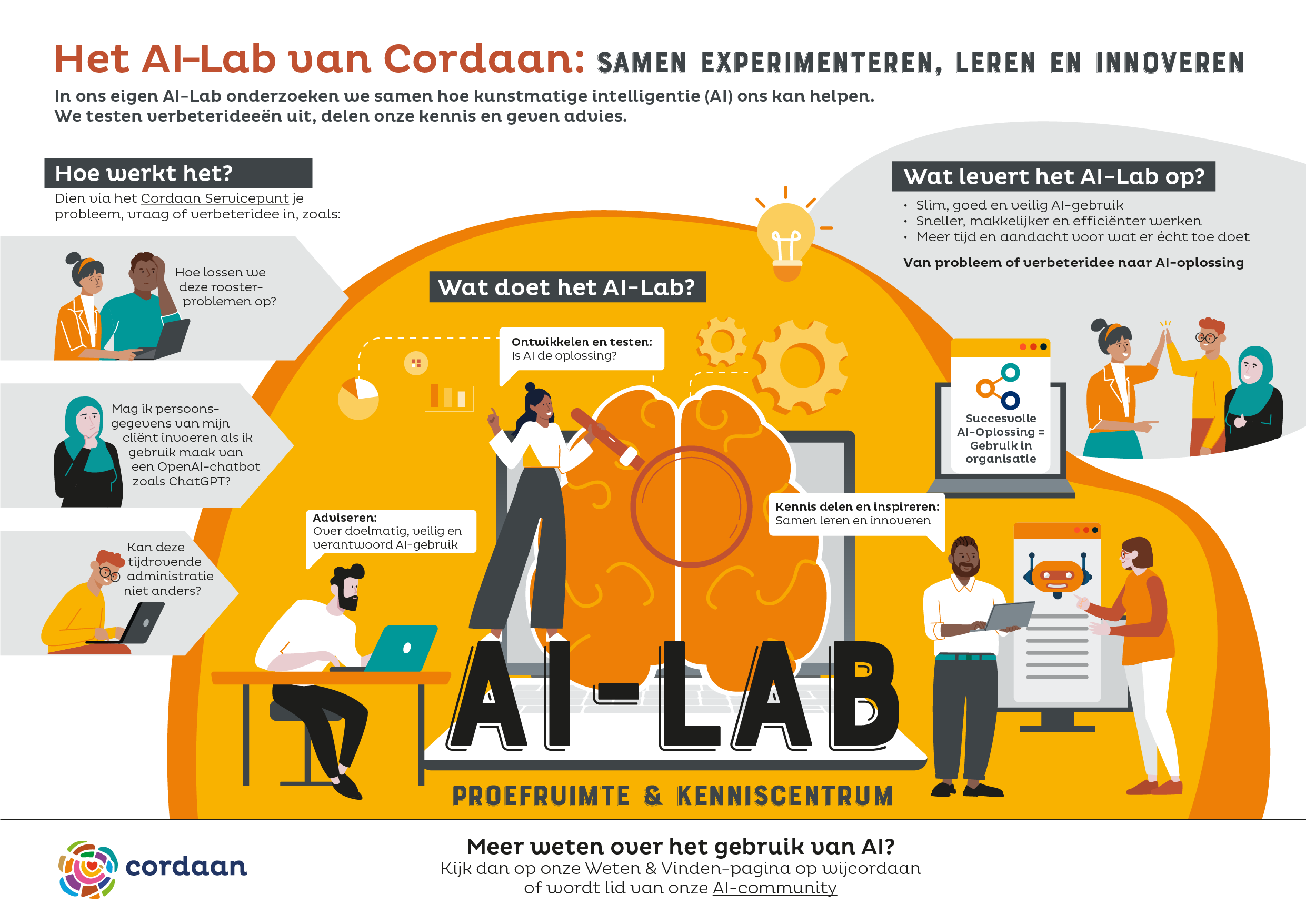 Het AI-Lab van Cordaan: SAMEN EXPERIMENTEREN, LEREN EN INNOVEREN

In ons eigen AI-Lab onderzoeken we samen hoe kunstmatige intelligentie (AI) ons kan helpen. We testen verbeterideeën uit, delen onze kennis en geven advies.

Hoe werkt het?

Dien via het Cordaan Servicepunt je probleem, vraag of verbeteridee in, zoals:

Hoe lossen we deze roosterproblemen op?

Mag ik persoonsgegevens van mijn cliënt invoeren als ik gebruik maak van een OpenAI-chatbot zoals ChatGPT?

Kan deze tijdrovende administratie niet anders?

Wat doet het AI-Lab?

Ontwikkelen en testen: Is AI de oplossing?

Adviseren: Over doelmatig, veilig en verantwoord AI-gebruik

Kennis delen en inspireren: Samen leren en innoveren

AI-LAB

PROEFRUIMTE & KENNISCENTRUM

Wat levert het AI-Lab op?

• Slim, goed en veilig AI-gebruik
• Sneller, makkelijker en efficiënter werken
• Meer tijd en aandacht voor wat er écht toe doet

Van probleem of verbeteridee naar AI-oplossing

Succesvolle AI-Oplossing = Gebruik in organisatie

cordaan

Meer weten over het gebruik van AI?
Kijk dan op onze Weten & Vinden-pagina op wijcordaan of wordt lid van onze AI-community